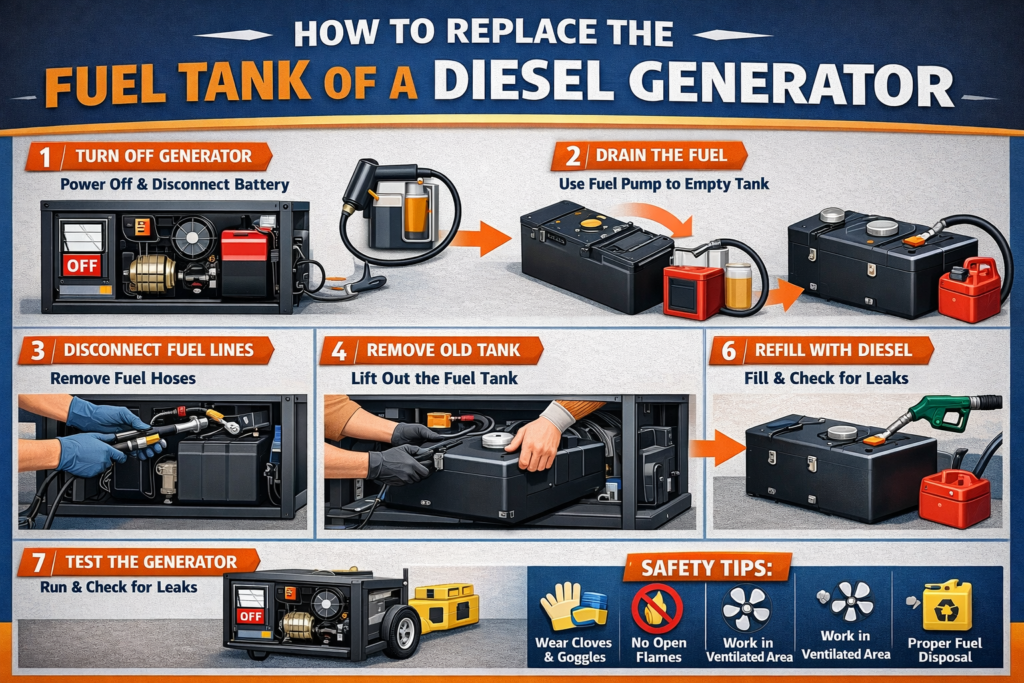 HOW TO REPLACE THE
FUEL TANK OF A DIESEL GENERATOR

1 TURN OFF GENERATOR
Power Off & Disconnect Battery

OFF

2 DRAIN THE FUEL
Use Fuel Pump to Empty Tank

3 DISCONNECT FUEL LINES
Remove Fuel Hoses

4 REMOVE OLD TANK
Lift Out the Fuel Tank

6 REFILL WITH DIESEL
Fill & Check for Leaks

7 TEST THE GENERATOR
Run & Check for Leaks

OFF

SAFETY TIPS:
Wear Cloves & Goggles
No Open Flames
Work in Ventilated Area
Work in Ventilated Area
Proper Fuel Disposal